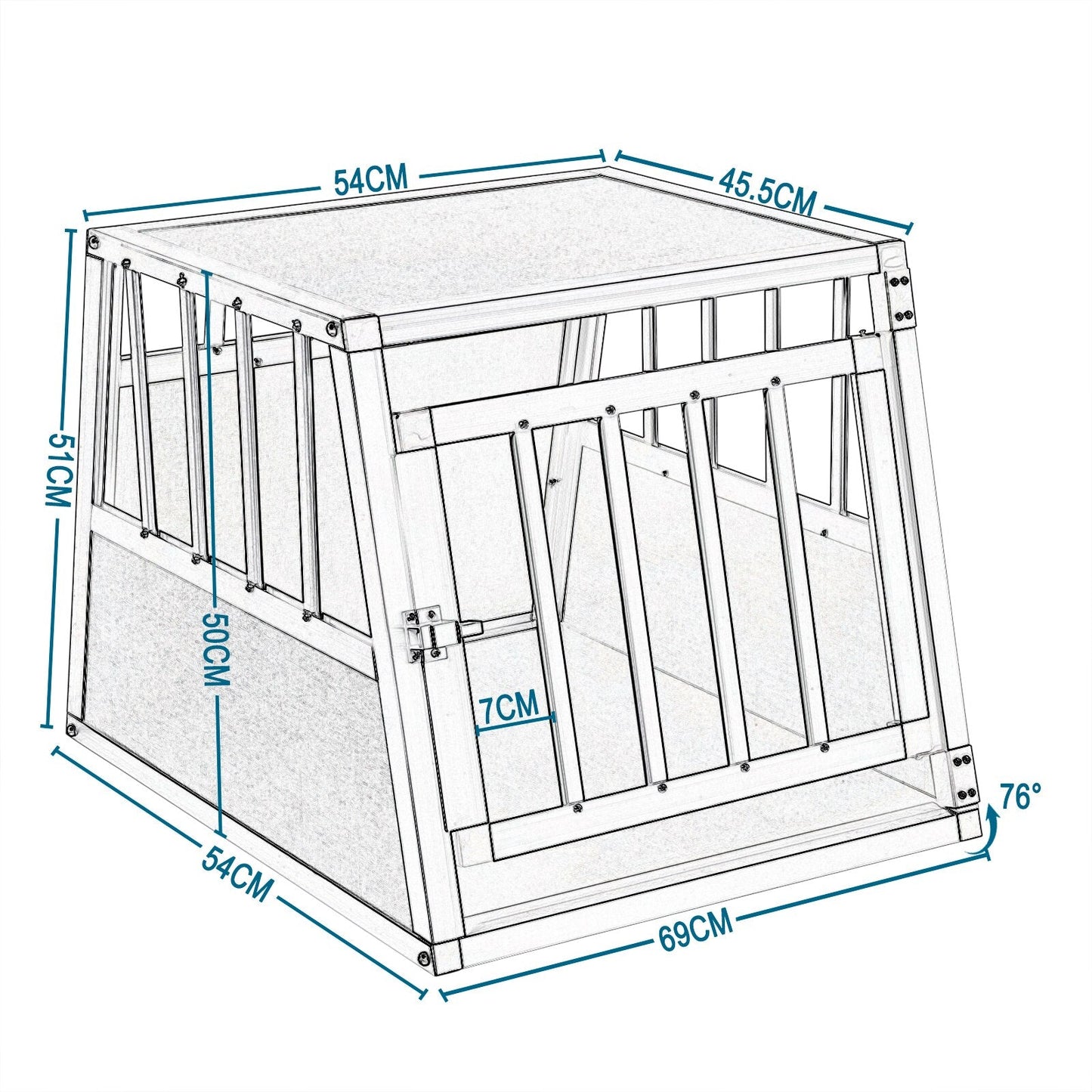 54CM

45.5CM

51CM

50CM

7CM

76°

54CM

69CM